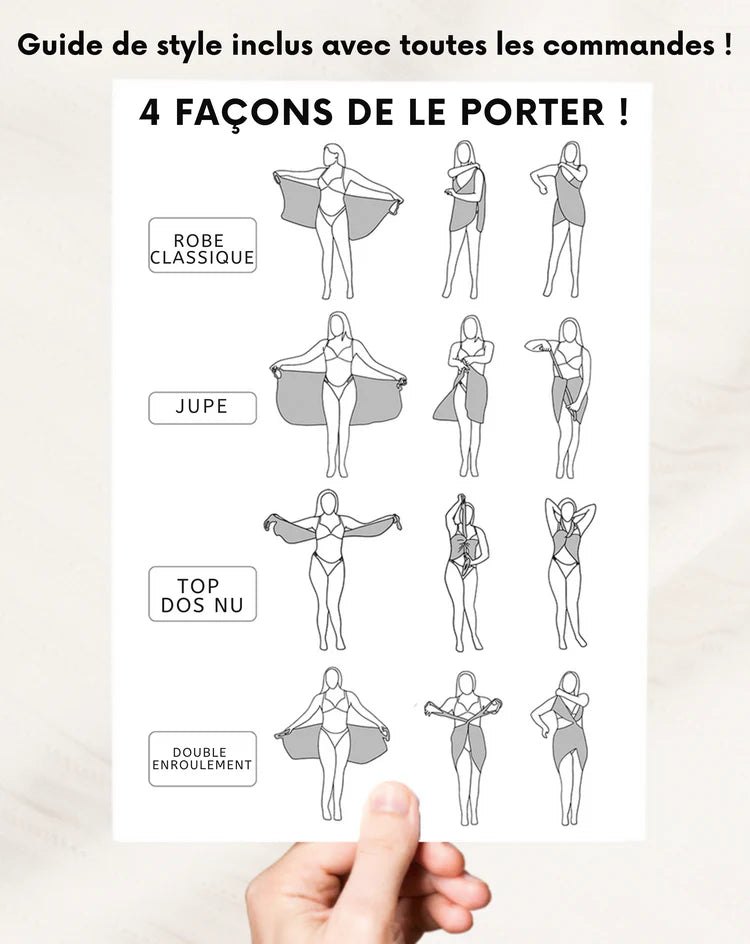 Guide de style inclus avec toutes les commandes !

4 FAÇONS DE LE PORTER !

ROBE CLASSIQUE

JUPE

TOP DOS NU

DOUBLE ENROULEMENT